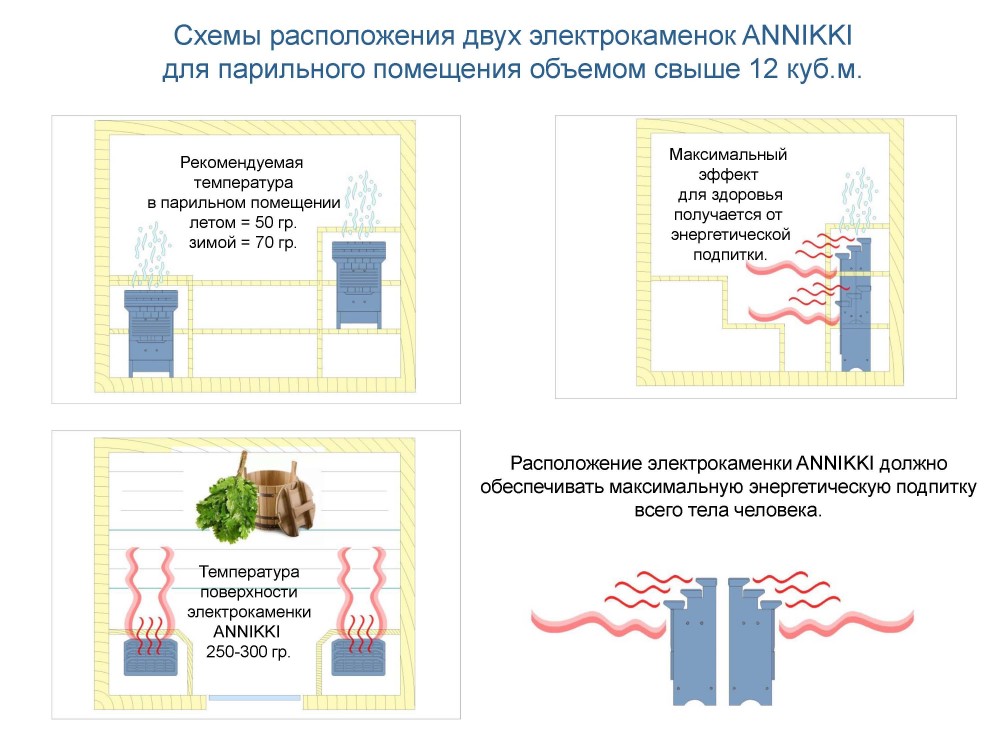 Схемы расположения двух электрокаменок ANNIKKI для парильного помещения объемом свыше 12 куб.м.

Рекомендуемая температура в парильном помещении летом = 50 гр. зимой = 70 гр.

Максимальный эффект для здоровья получается от энергетической подпитки.

Температура поверхности электрокаменки ANNIKKI 250-300 гр.

Расположение электрокаменки ANNIKKI должно обеспечивать максимальную энергетическую подпитку всего тела человека.